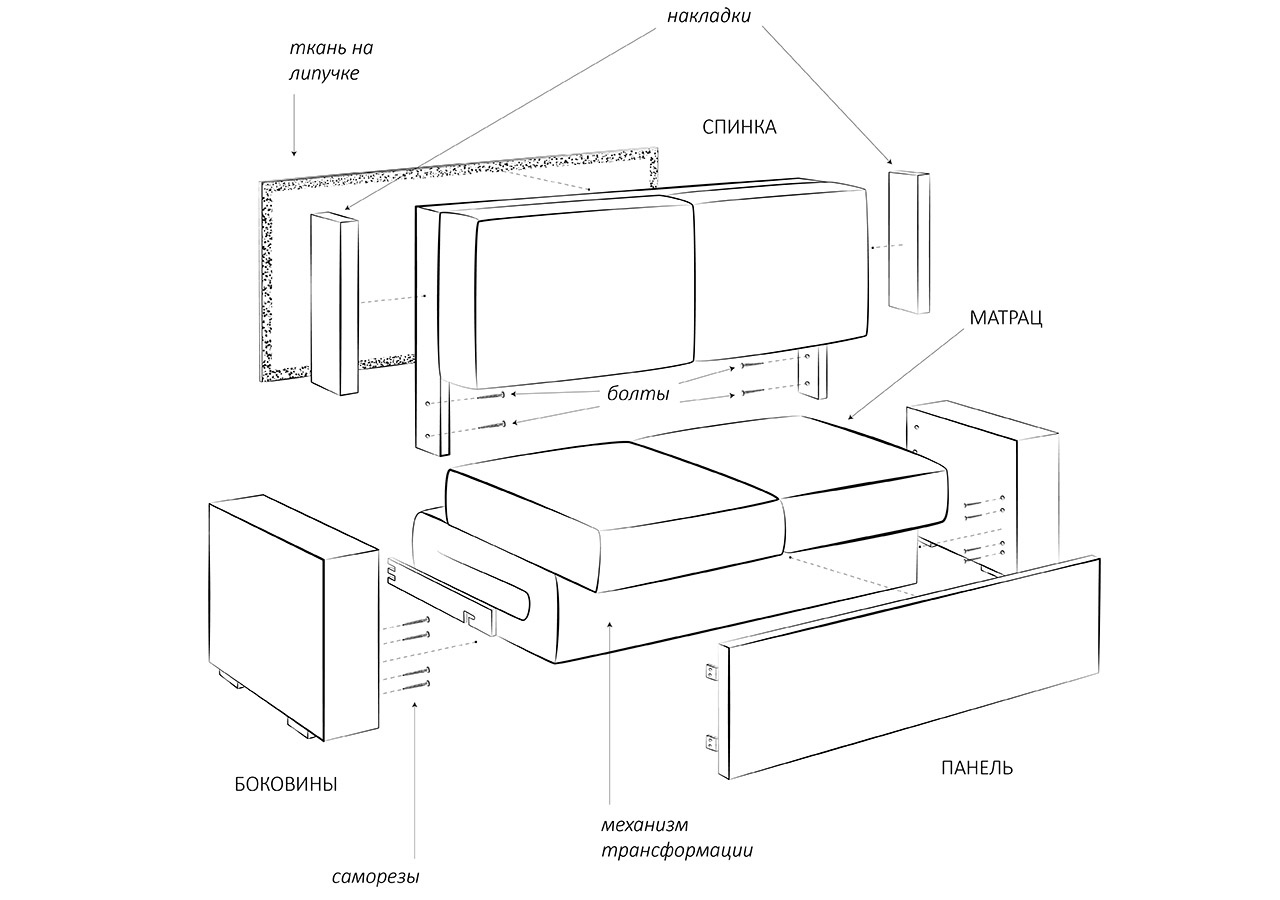 накладки

ткань на липучке

СПИНКА

МАТРАЦ

болты

БОКОВИНЫ

ПАНЕЛЬ

механизм трансформации

саморезы